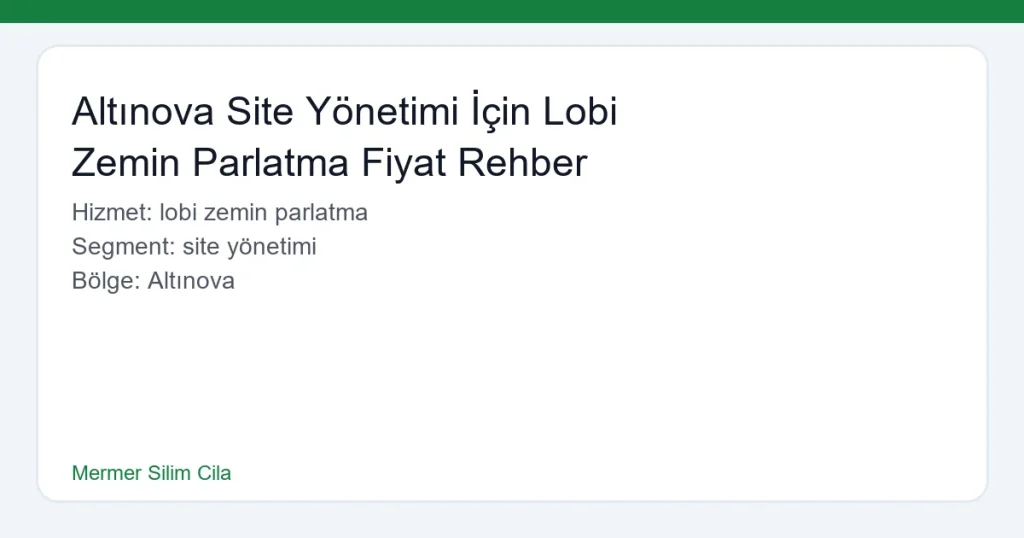 Altınova Site Yönetimi İçin Lobi Zemin Parlatma Fiyat Rehber

Hizmet: lobi zemin parlatma
Segment: site yönetimi
Bölge: Altınova

Mermer Silim Cila